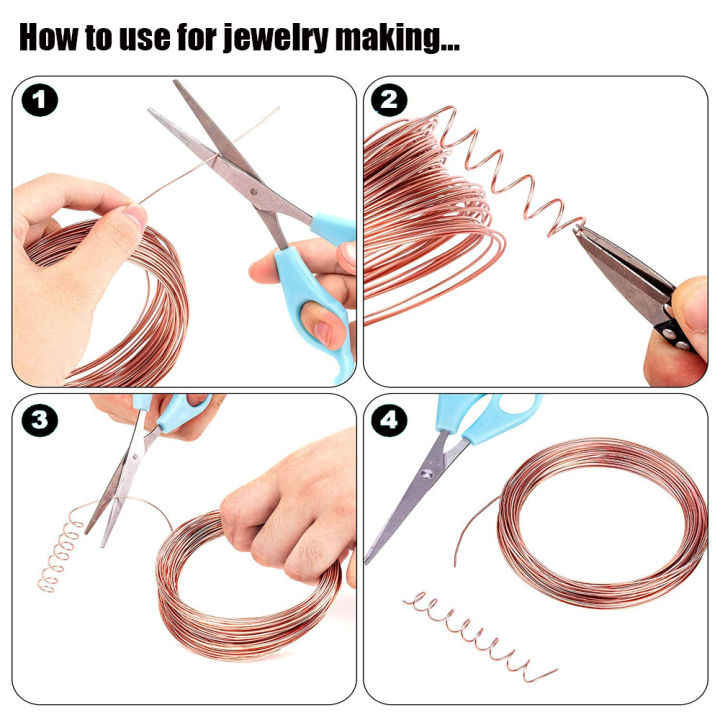 How to use for jewelry making...

1

2

3

4