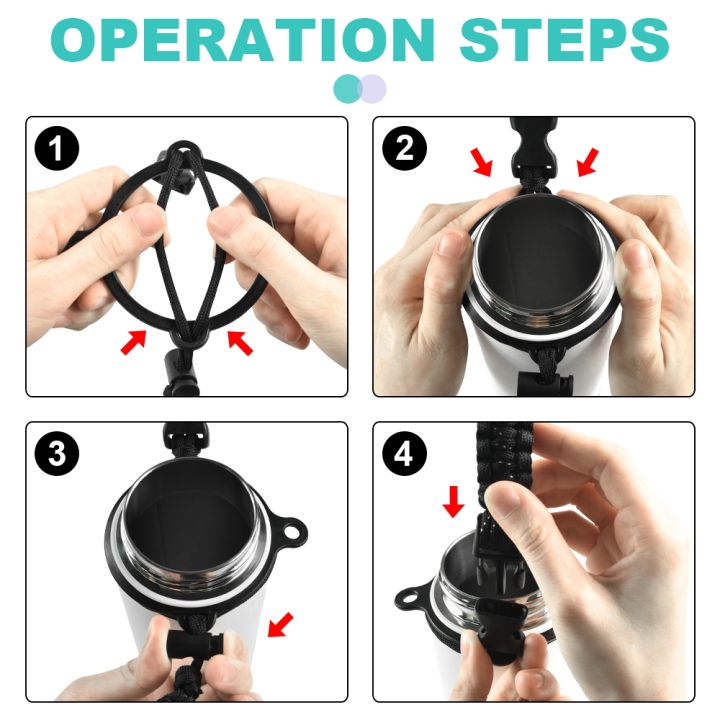 OPERATION STEPS

1

2

3

4