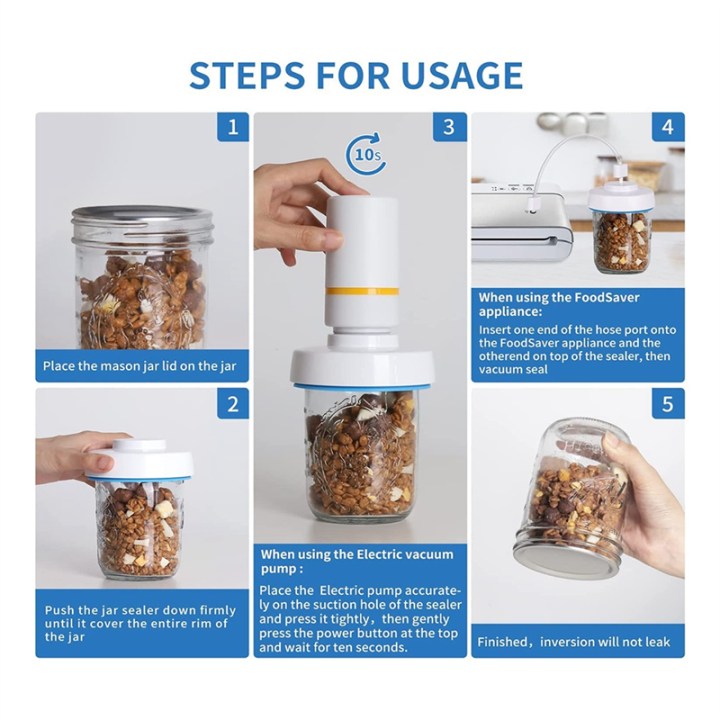 STEPS FOR USAGE

1

Place the mason jar lid on the jar

2

Push the jar sealer down firmly until it cover the entire rim of the jar

3

10s

When using the Electric vacuum pump :

Place the Electric pump accurately on the suction hole of the sealer and press it tightly, then gently press the power button at the top and wait for ten seconds.

4

When using the FoodSaver appliance:

Insert one end of the hose port onto the FoodSaver appliance and the otherend on top of the sealer, then vacuum seal

5

Finished, inversion will not leak