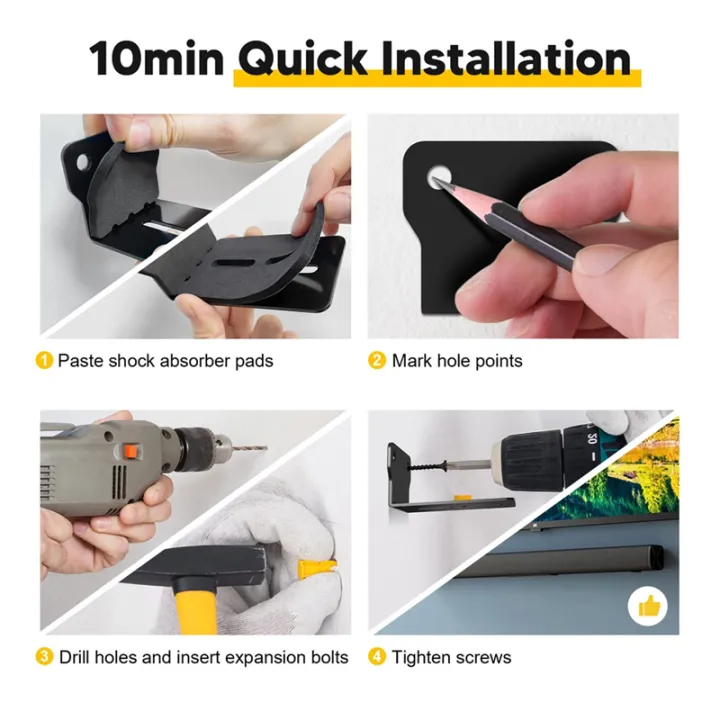 10min Quick Installation

1 Paste shock absorber pads

2 Mark hole points

3 Drill holes and insert expansion bolts

4 Tighten screws