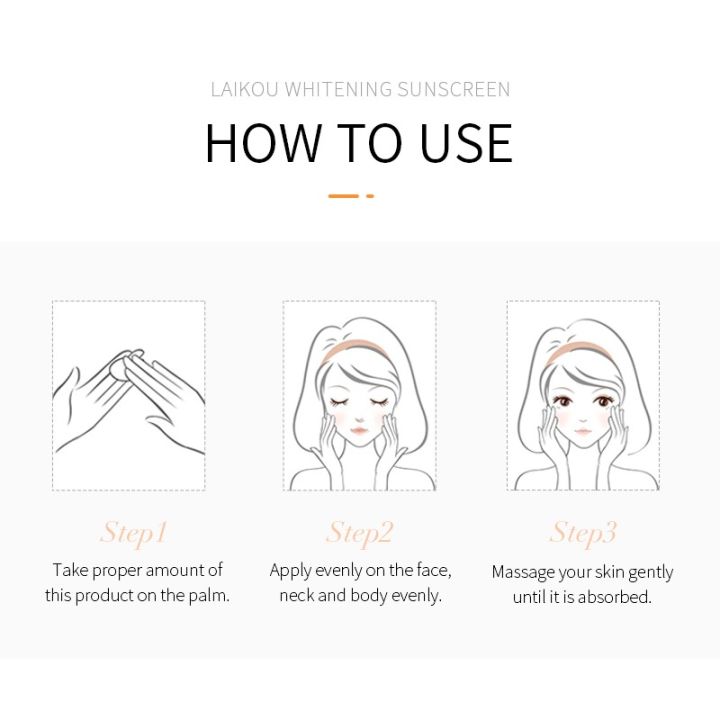 LAIKOU WHITENING SUNSCREEN

HOW TO USE

Step1
Take proper amount of this product on the palm.

Step2
Apply evenly on the face, neck and body evenly.

Step3
Massage your skin gently until it is absorbed.