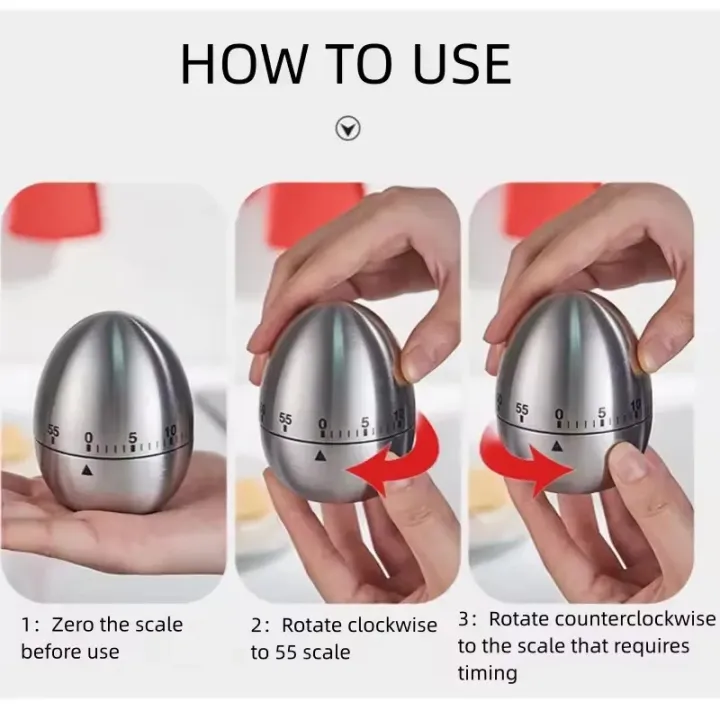 HOW TO USE

55 0 5 10

55 0 5 10

55 0 5 10

1: Zero the scale before use

2: Rotate clockwise to 55 scale

3: Rotate counterclockwise to the scale that requires timing