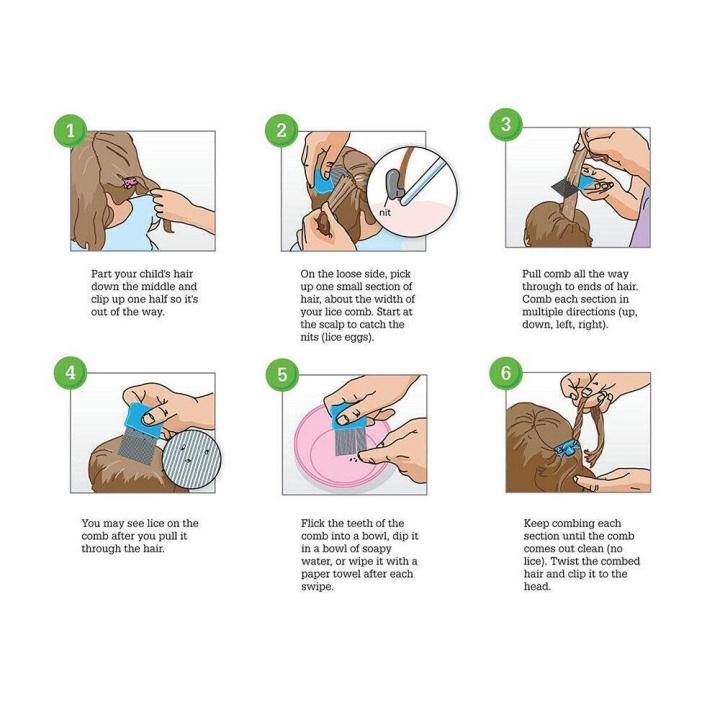 1

Part your child's hair down the middle and clip up one half so it's out of the way.

2

nit

On the loose side, pick up one small section of hair, about the width of your lice comb. Start at the scalp to catch the nits (lice eggs).

3

Pull comb all the way through to ends of hair. Comb each section in multiple directions (up, down, left, right).

4

You may see lice on the comb after you pull it through the hair.

5

Flick the teeth of the comb into a bowl, dip it in a bowl of soapy water, or wipe it with a paper towel after each swipe.

6

Keep combing each section until the comb comes out clean (no lice). Twist the combed hair and clip it to the head.