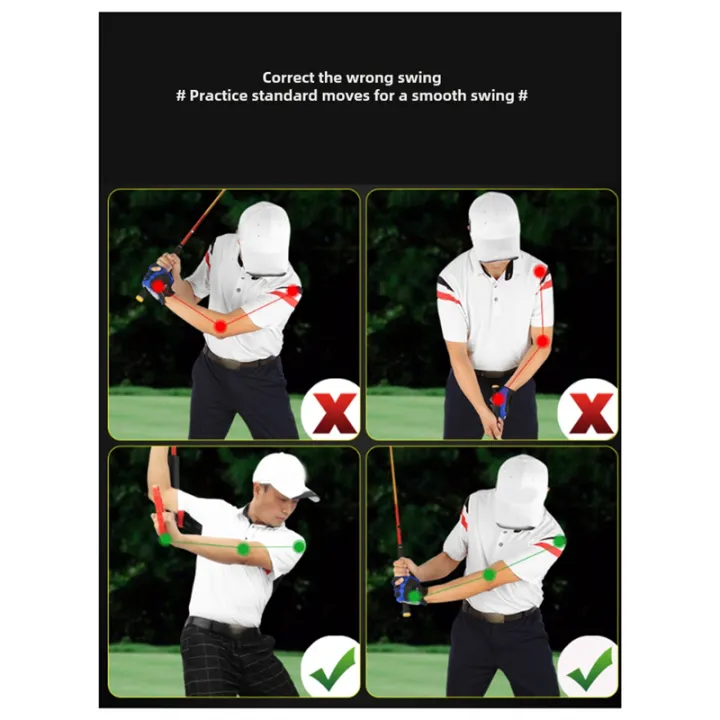 Correct the wrong swing
# Practice standard moves for a smooth swing #