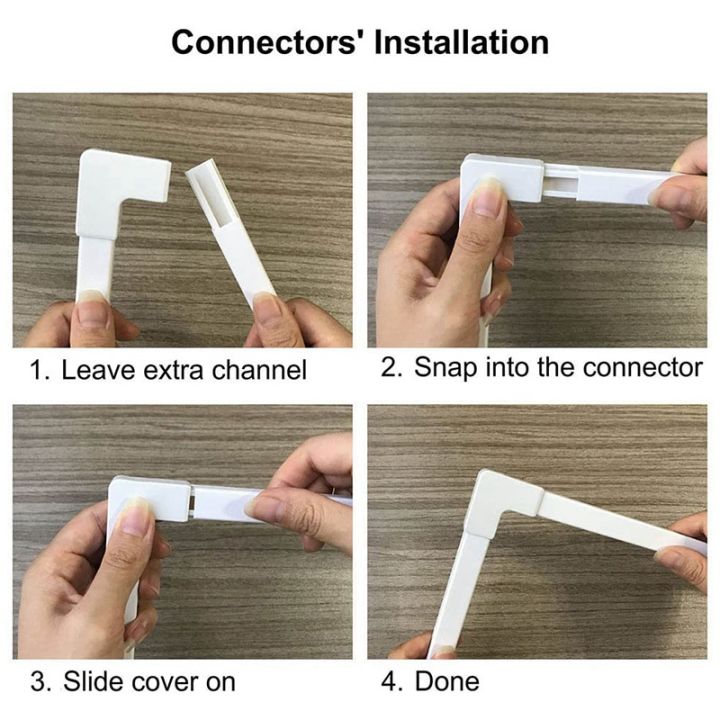 Connectors' Installation

1. Leave extra channel

2. Snap into the connector

3. Slide cover on

4. Done