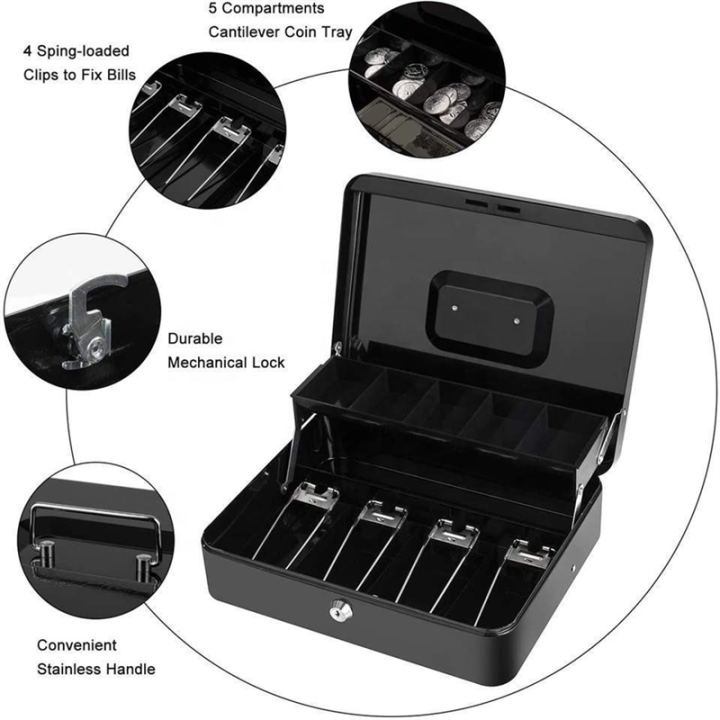 5 Compartments
Cantilever Coin Tray

4 Sping-loaded
Clips to Fix Bills

Durable
Mechanical Lock

Convenient
Stainless Handle