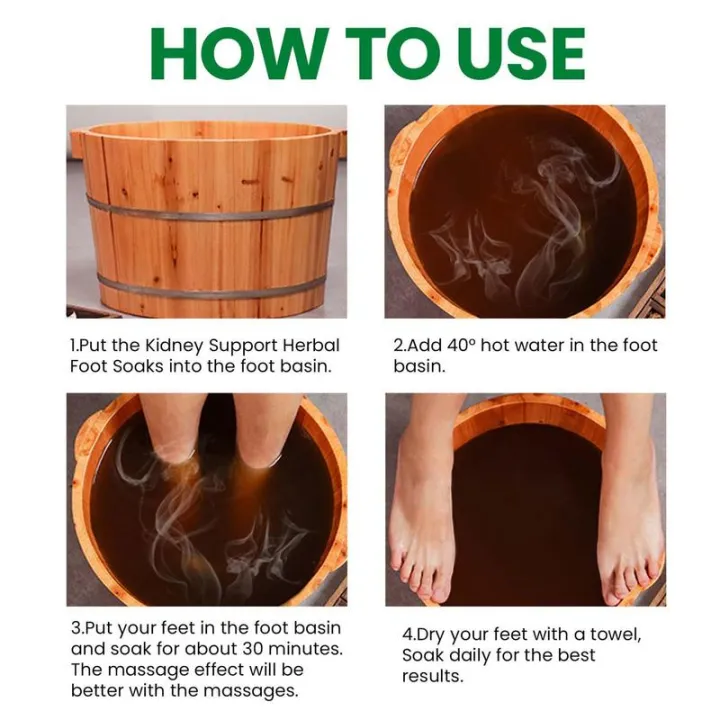 HOW TO USE

1.Put the Kidney Support Herbal Foot Soaks into the foot basin.

2.Add 40° hot water in the foot basin.

3.Put your feet in the foot basin and soak for about 30 minutes. The massage effect will be better with the massages.

4.Dry your feet with a towel, Soak daily for the best results.