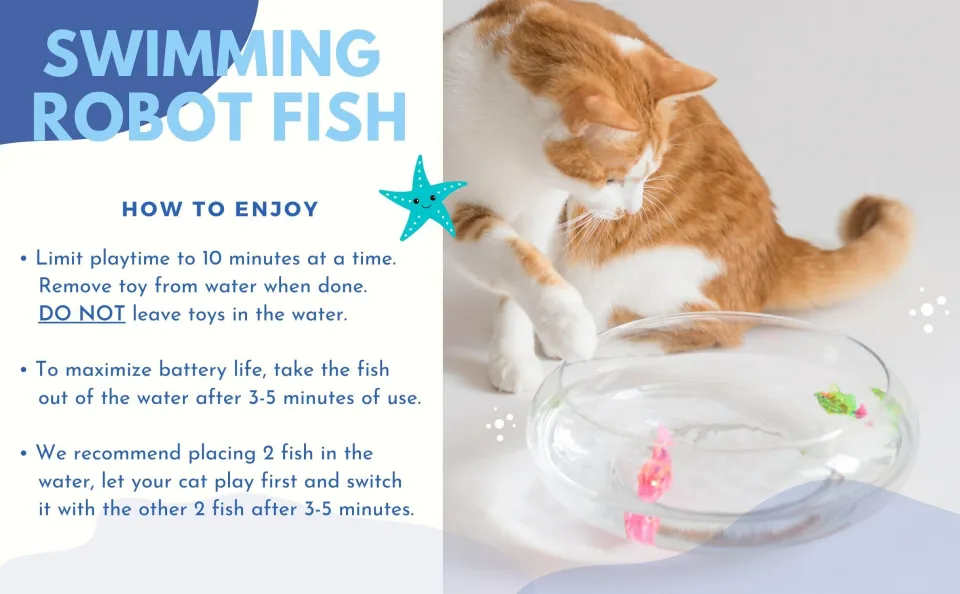 SWIMMING ROBOT FISH

HOW TO ENJOY

• Limit playtime to 10 minutes at a time. Remove toy from water when done. DO NOT leave toys in the water.

• To maximize battery life, take the fish out of the water after 3-5 minutes of use.

• We recommend placing 2 fish in the water, let your cat play first and switch it with the other 2 fish after 3-5 minutes.