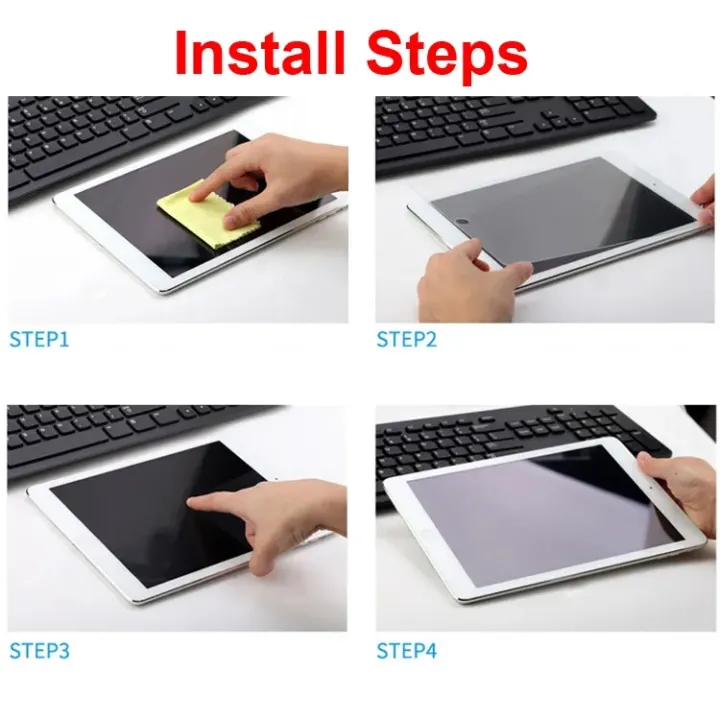 Install Steps

STEP1

STEP2

STEP3

STEP4