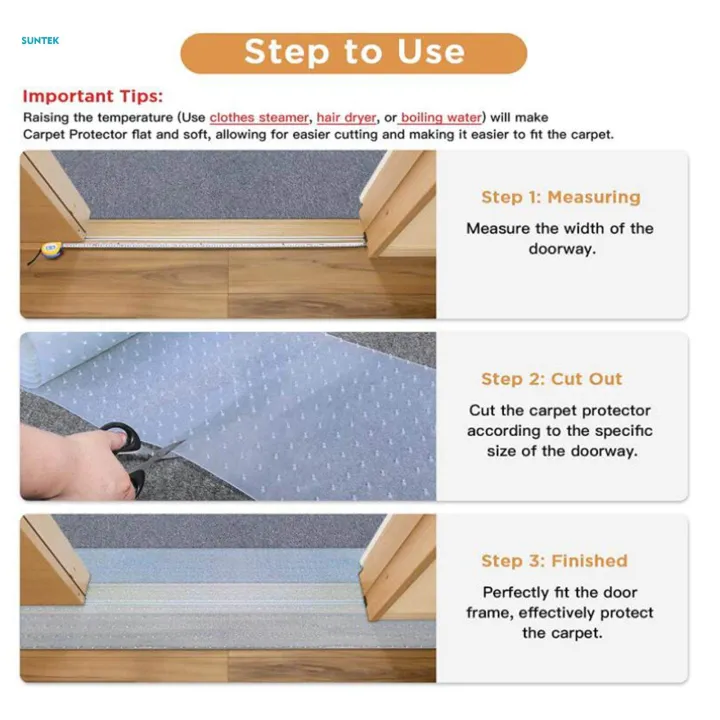 SUNTEK

Step to Use

Important Tips:
Raising the temperature (Use clothes steamer, hair dryer, or boiling water) will make Carpet Protector flat and soft, allowing for easier cutting and making it easier to fit the carpet.

Step 1: Measuring
Measure the width of the doorway.

Step 2: Cut Out
Cut the carpet protector according to the specific size of the doorway.

Step 3: Finished
Perfectly fit the door frame, effectively protect the carpet.