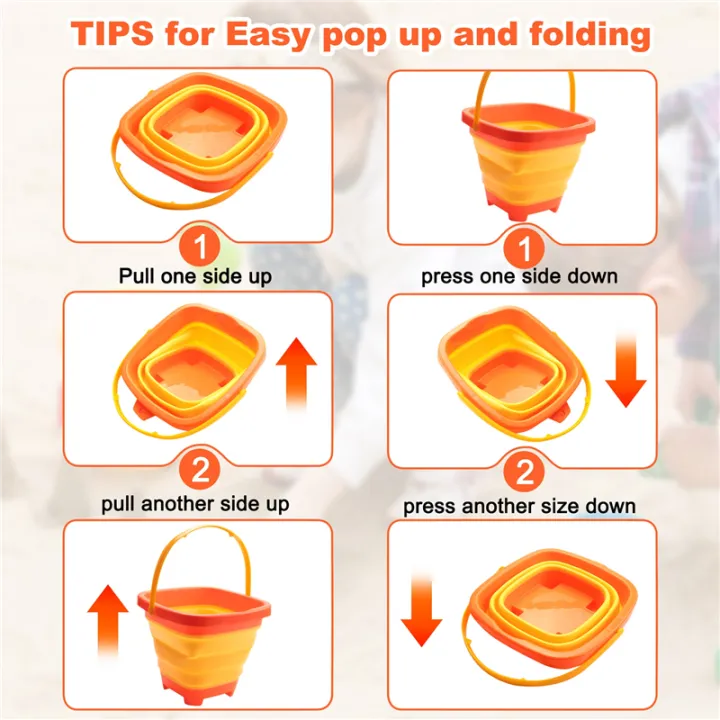 TIPS for Easy pop up and folding

1
Pull one side up

2
pull another side up

1
press one side down

2
press another size down