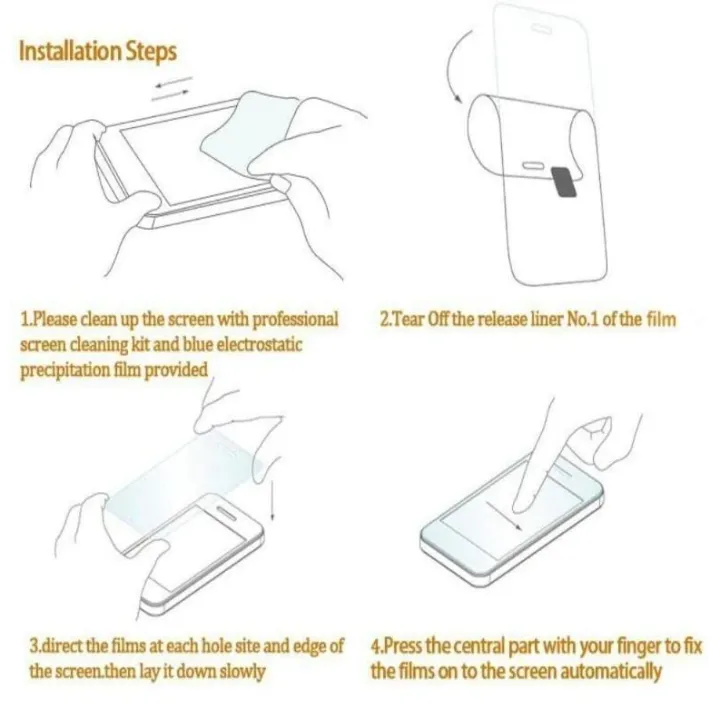 Installation Steps

1.Please clean up the screen with professional screen cleaning kit and blue electrostatic precipitation film provided

2.Tear Off the release liner No.1 of the film

3.direct the films at each hole site and edge of the screen.then lay it down slowly

4.Press the central part with your finger to fix the films on to the screen automatically