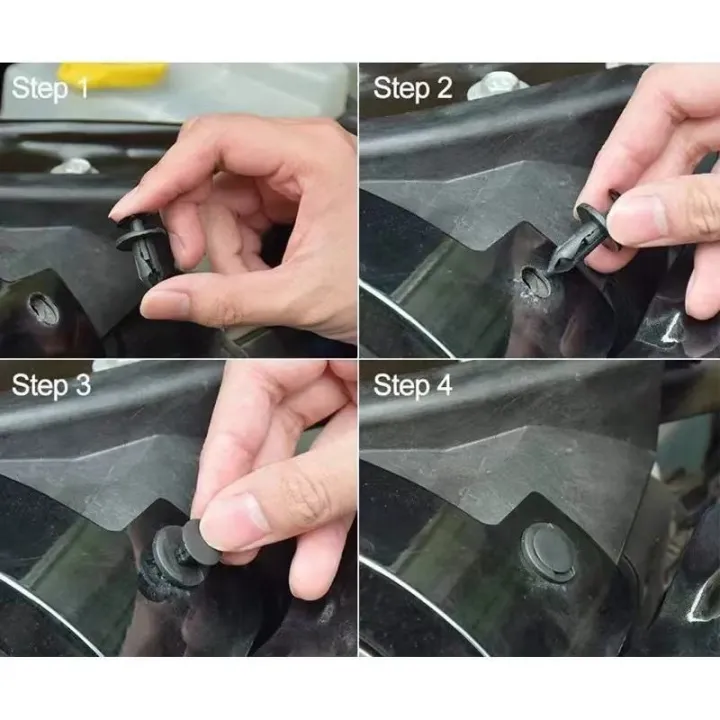 Step 1

Step 2

Step 3

Step 4