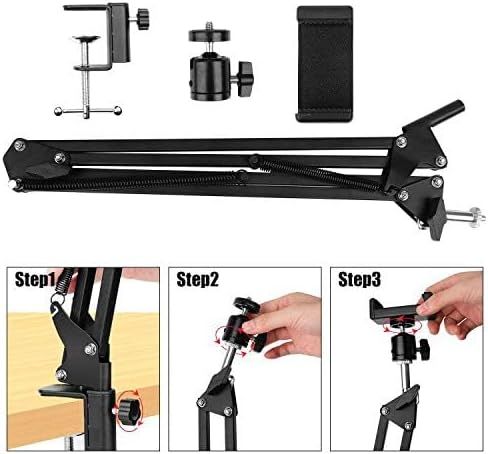 Step1

Step2

Step3