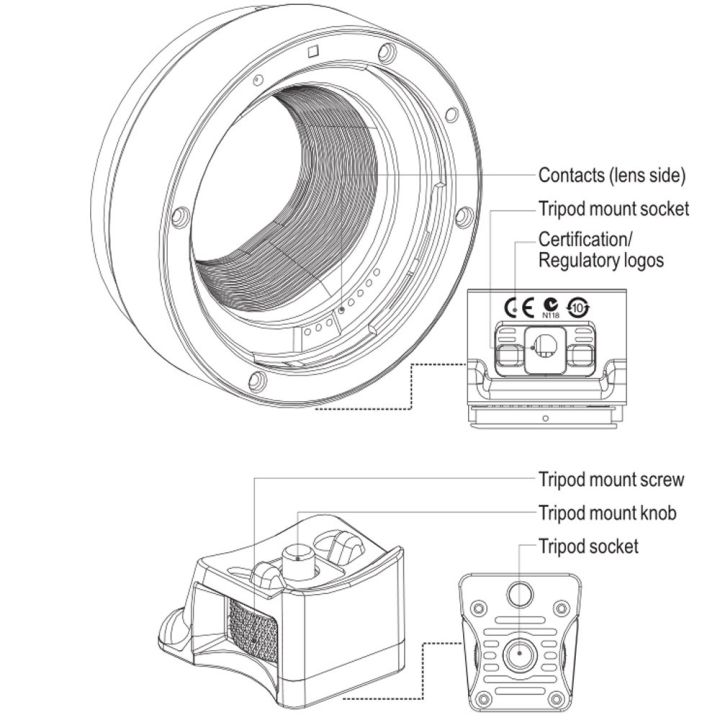 Contacts (lens side)
Tripod mount socket
Certification/ Regulatory logos
CE
N118
10
Tripod mount screw
Tripod mount knob
Tripod socket