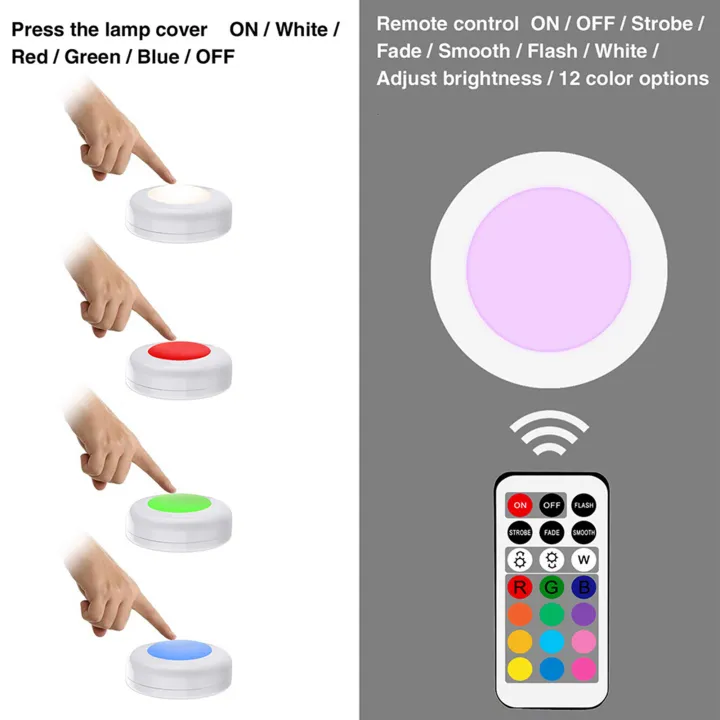 Press the lamp cover ON / White / Red / Green / Blue / OFF

Remote control ON / OFF / Strobe / Fade / Smooth / Flash / White / Adjust brightness / 12 color options

ON OFF FLASH
STROBE FADE SMOOTH
W
R G B