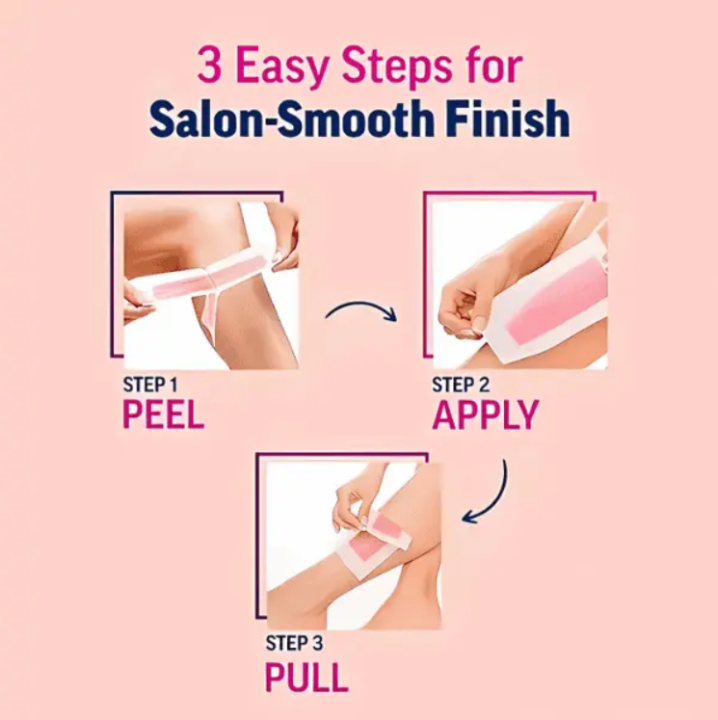 3 Easy Steps for
Salon-Smooth Finish

STEP 1
PEEL

STEP 2
APPLY

STEP 3
PULL