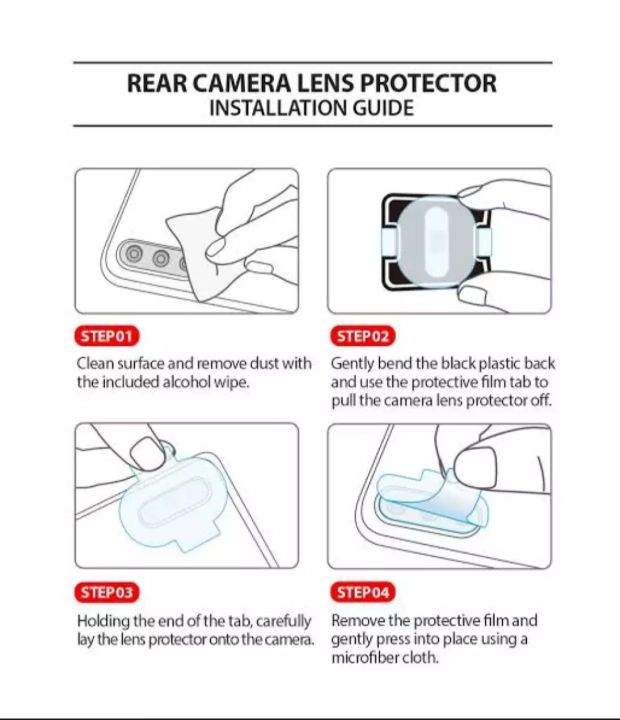 REAR CAMERA LENS PROTECTOR
INSTALLATION GUIDE

STEP01
Clean surface and remove dust with the included alcohol wipe.

STEP02
Gently bend the black plastic back and use the protective film tab to pull the camera lens protector off.

STEP03
Holding the end of the tab, carefully lay the lens protector onto the camera.

STEP04
Remove the protective film and gently press into place using a microfiber cloth.