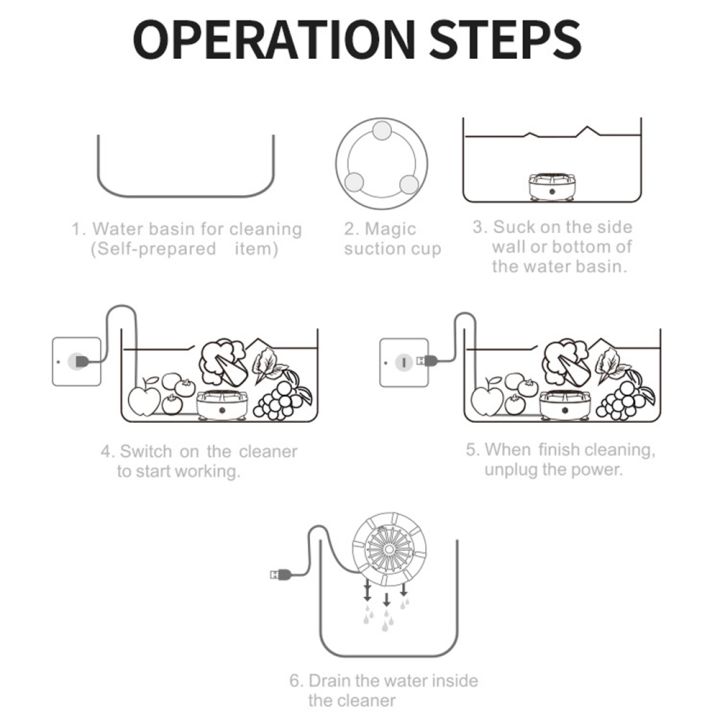 OPERATION STEPS

1. Water basin for cleaning (Self-prepared item)

2. Magic suction cup

3. Suck on the side wall or bottom of the water basin.

4. Switch on the cleaner to start working.

5. When finish cleaning, unplug the power.

6. Drain the water inside the cleaner