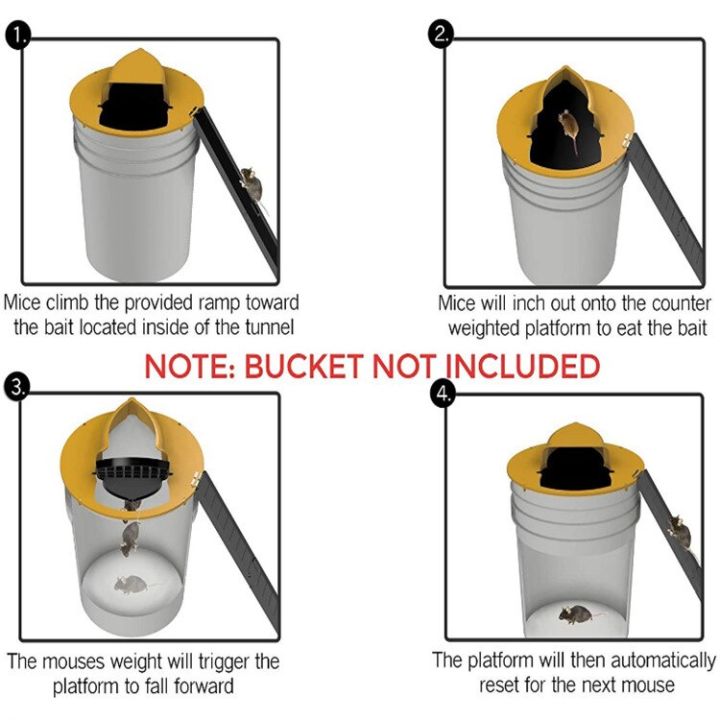 1.

Mice climb the provided ramp toward the bait located inside of the tunnel

2.

Mice will inch out onto the counter weighted platform to eat the bait

NOTE: BUCKET NOT INCLUDED

3.

The mouses weight will trigger the platform to fall forward

4.

The platform will then automatically reset for the next mouse