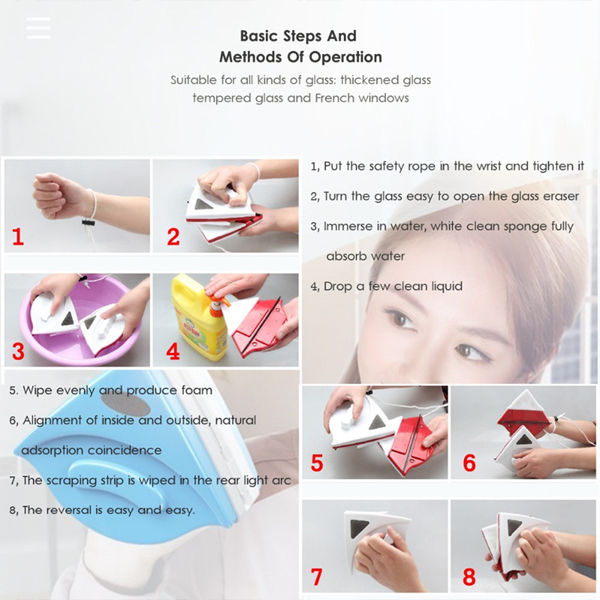 Basic Steps And
Methods Of Operation

Suitable for all kinds of glass: thickened glass tempered glass and French windows

1

2

3

4

1, Put the safety rope in the wrist and tighten it

2, Turn the glass easy to open the glass eraser

3, Immerse in water, white clean sponge fully absorb water

4, Drop a few clean liquid

5. Wipe evenly and produce foam

6, Alignment of inside and outside, natural adsorption coincidence

7, The scraping strip is wiped in the rear light arc

8, The reversal is easy and easy.

5

6

7

8