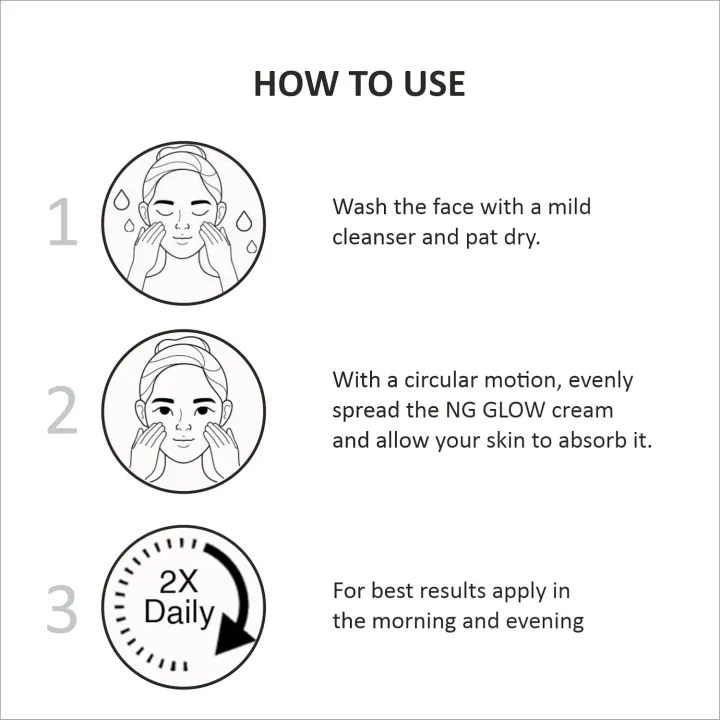 HOW TO USE

1

Wash the face with a mild cleanser and pat dry.

2

With a circular motion, evenly spread the NG GLOW cream and allow your skin to absorb it.

3

2X Daily

For best results apply in the morning and evening