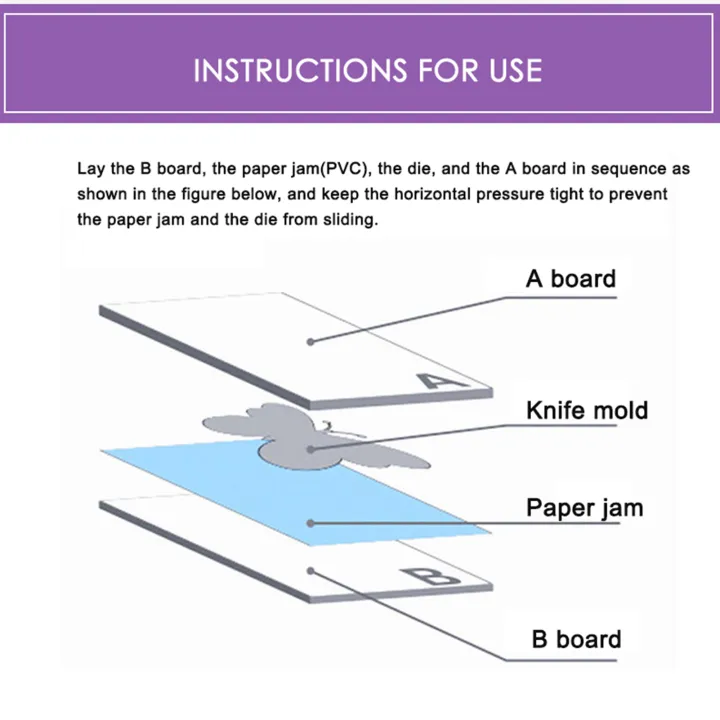 INSTRUCTIONS FOR USE

Lay the B board, the paper jam(PVC), the die, and the A board in sequence as shown in the figure below, and keep the horizontal pressure tight to prevent the paper jam and the die from sliding.

A board

A

Knife mold

Paper jam

B

B board