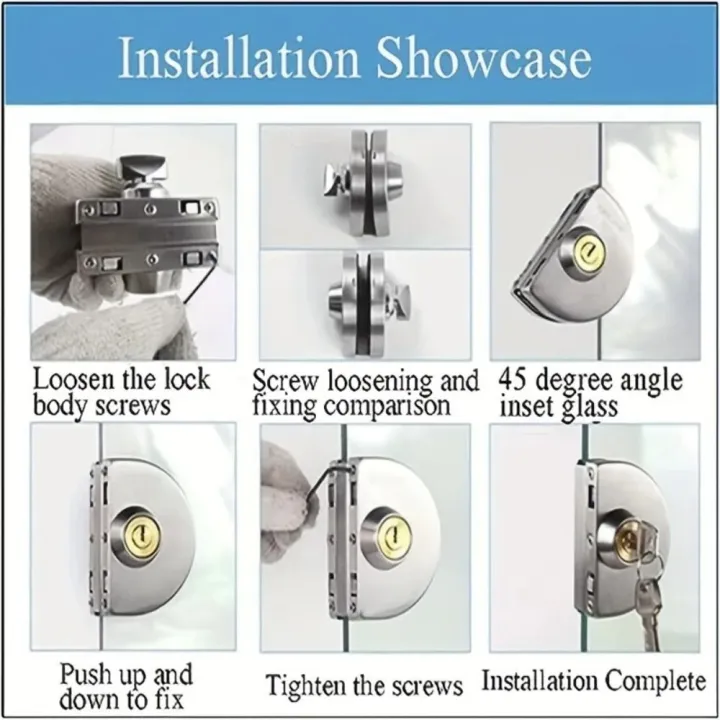 Installation Showcase

Loosen the lock body screws

Screw loosening and fixing comparison

45 degree angle inset glass

Push up and down to fix

Tighten the screws

Installation Complete