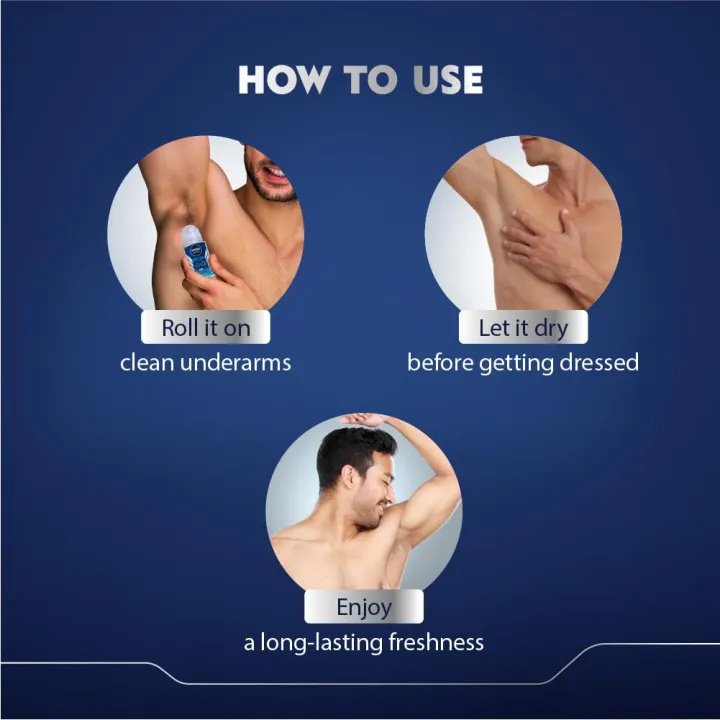 HOW TO USE

Roll it on
clean underarms

Let it dry
before getting dressed

Enjoy
a long-lasting freshness