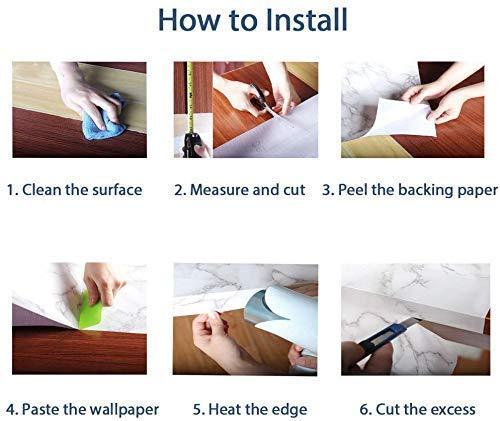 How to Install

1. Clean the surface

2. Measure and cut

3. Peel the backing paper

4. Paste the wallpaper

5. Heat the edge

6. Cut the excess