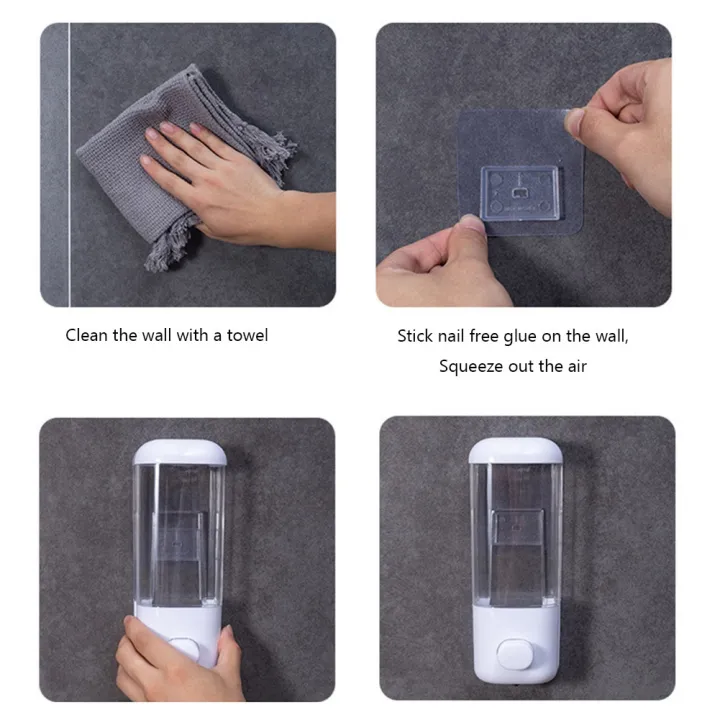 Clean the wall with a towel

Stick nail free glue on the wall,
Squeeze out the air