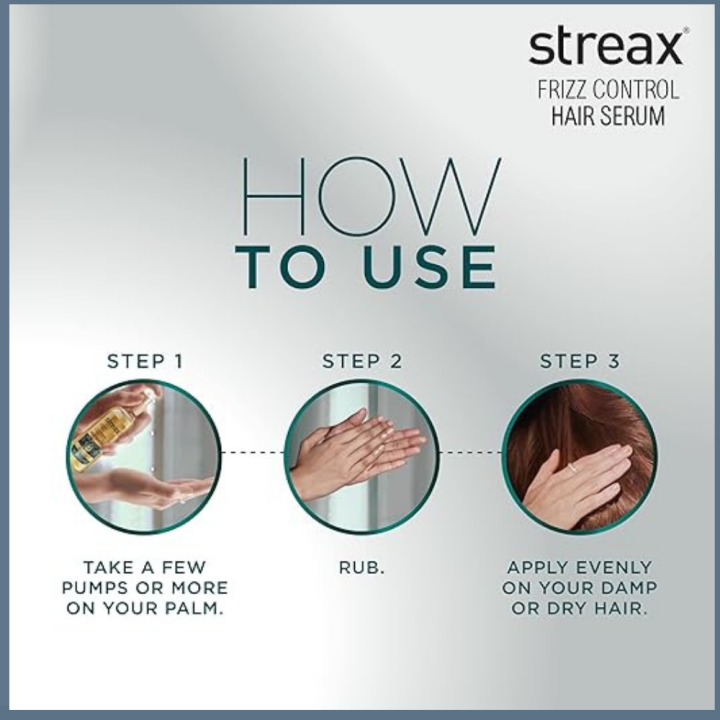 streax®
FRIZZ CONTROL
HAIR SERUM

HOW
TO USE

STEP 1

TAKE A FEW PUMPS OR MORE ON YOUR PALM.

STEP 2

RUB.

STEP 3

APPLY EVENLY ON YOUR DAMP OR DRY HAIR.