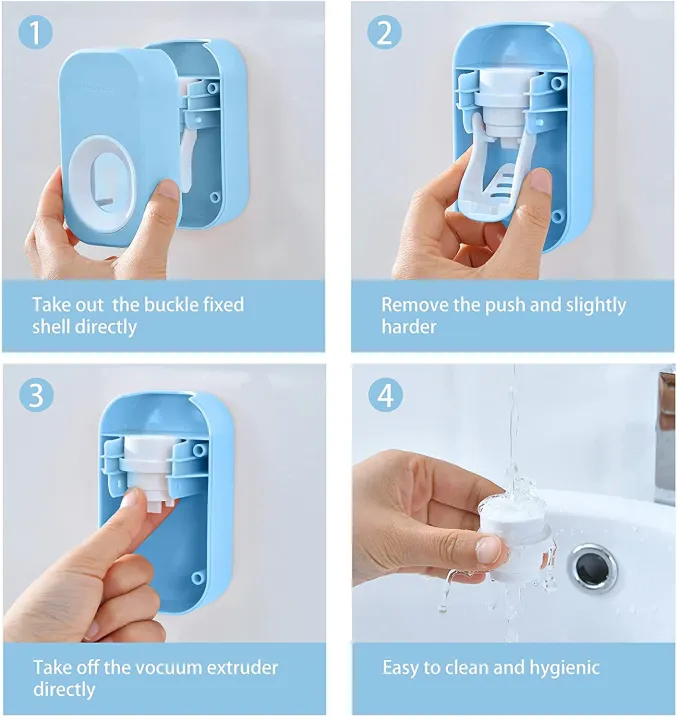 1

Take out the buckle fixed shell directly

2

Remove the push and slightly harder

3

Take off the vocuum extruder directly

4

Easy to clean and hygienic