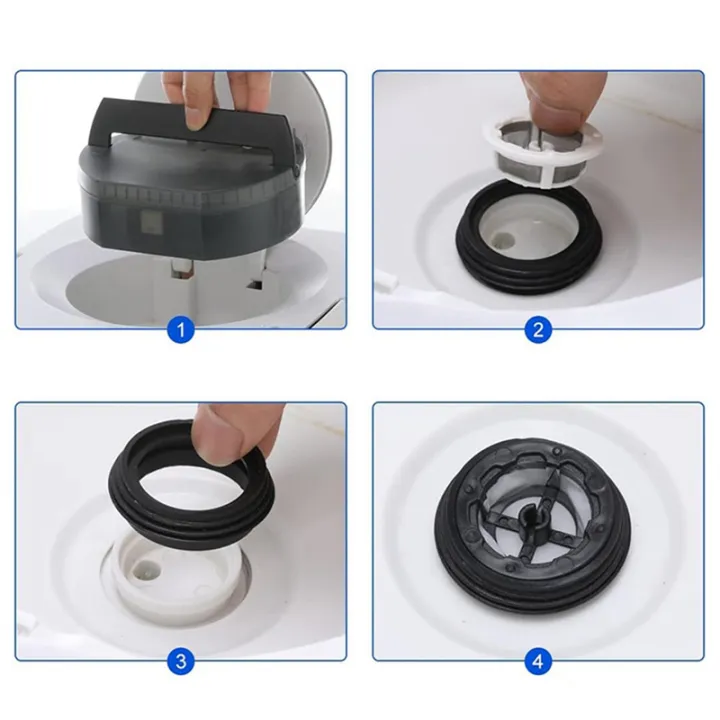 1

2

3

4