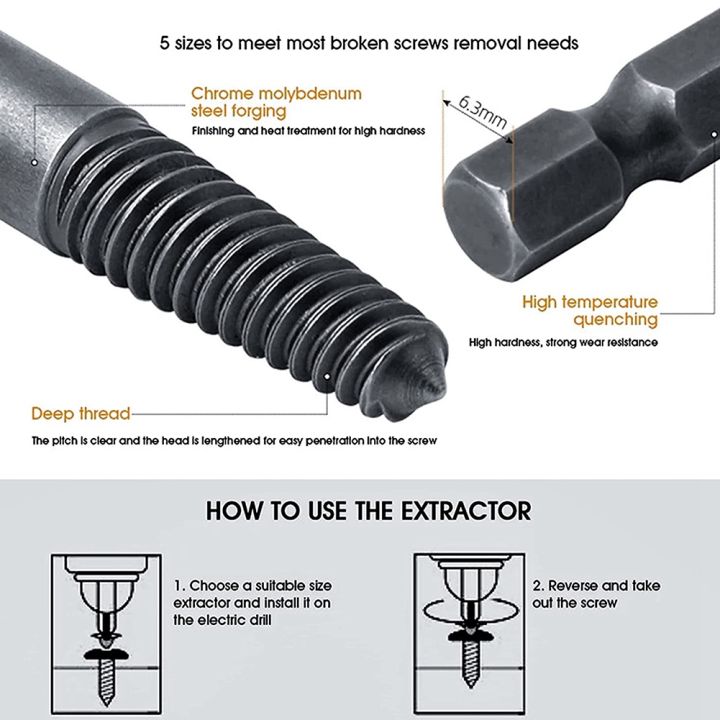 5 sizes to meet most broken screws removal needs

Chrome molybdenum steel forging

Finishing and heat treatment for high hardness

6.3mm

High temperature quenching

High hardness, strong wear resistance

Deep thread

The pitch is clear and the head is lengthened for easy penetration into the screw

HOW TO USE THE EXTRACTOR

1. Choose a suitable size extractor and install it on the electric drill

2. Reverse and take out the screw