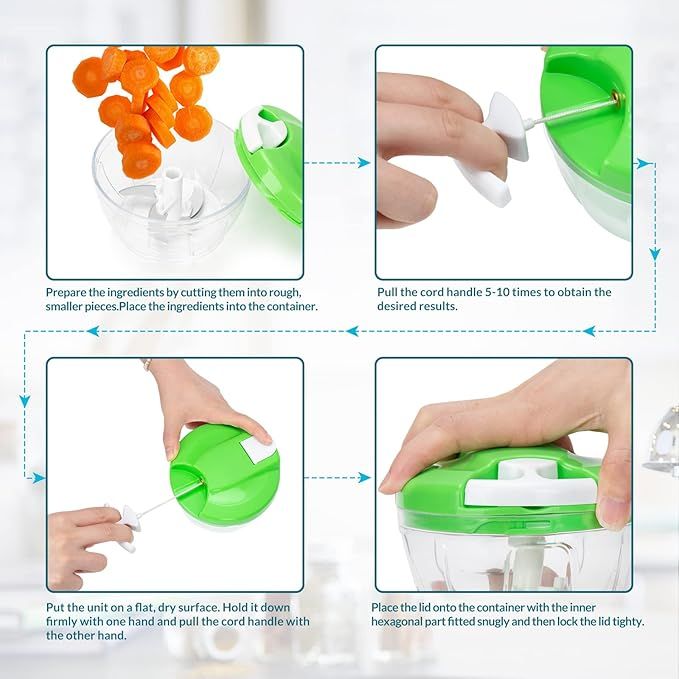 Prepare the ingredients by cutting them into rough, smaller pieces.Place the ingredients into the container.

Pull the cord handle 5-10 times to obtain the desired results.

Put the unit on a flat, dry surface. Hold it down firmly with one hand and pull the cord handle with the other hand.

Place the lid onto the container with the inner hexagonal part fitted snugly and then lock the lid tighty.