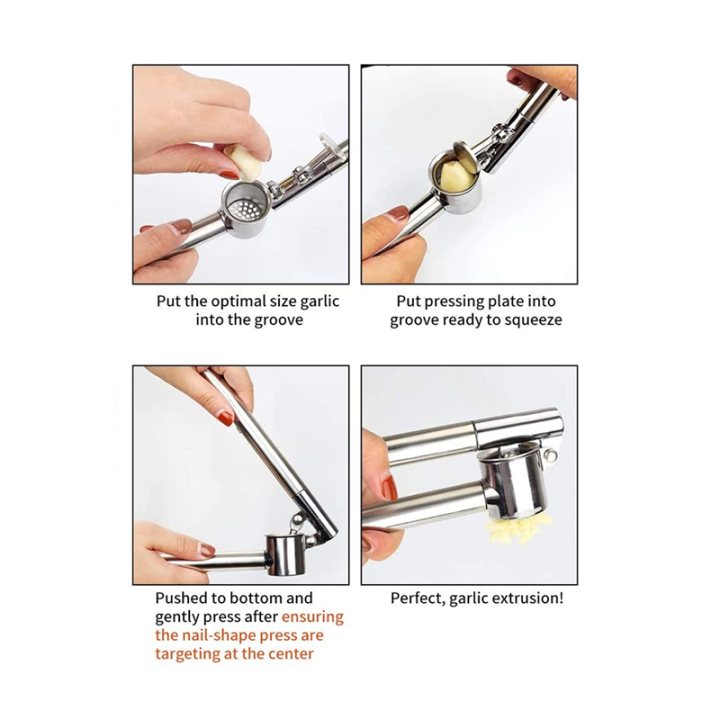 Put the optimal size garlic into the groove

Put pressing plate into groove ready to squeeze

Pushed to bottom and gently press after ensuring the nail-shape press are targeting at the center

Perfect, garlic extrusion!