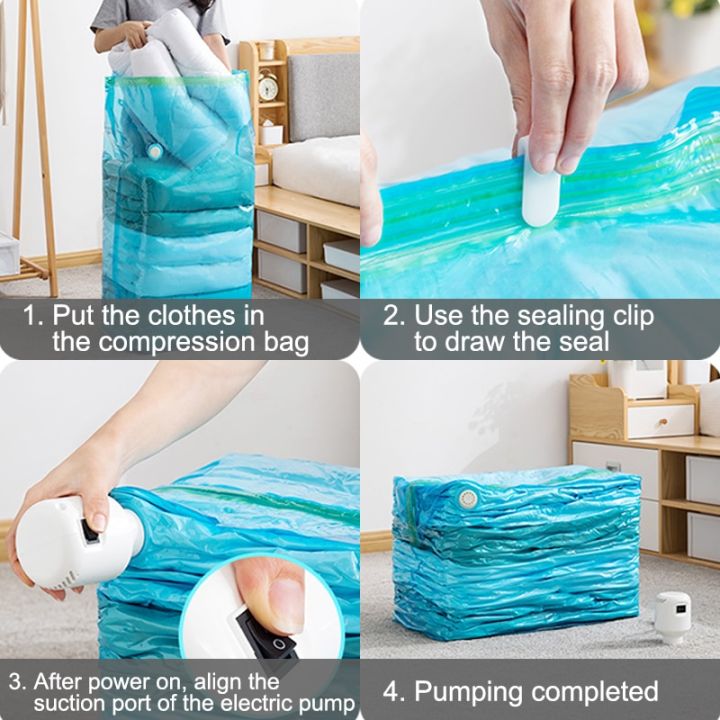 1. Put the clothes in the compression bag

2. Use the sealing clip to draw the seal

3. After power on, align the suction port of the electric pump

4. Pumping completed