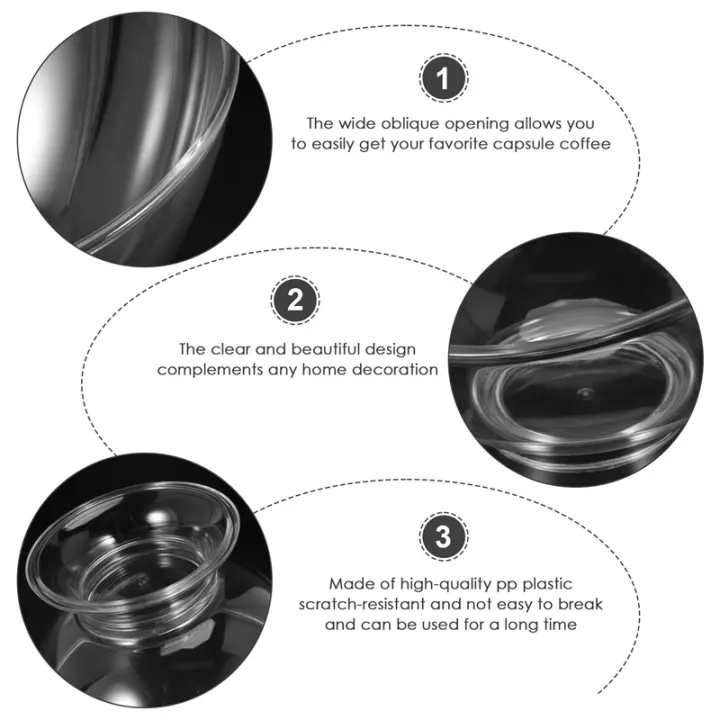 1

The wide oblique opening allows you to easily get your favorite capsule coffee

2

The clear and beautiful design complements any home decoration

3

Made of high-quality pp plastic scratch-resistant and not easy to break and can be used for a long time