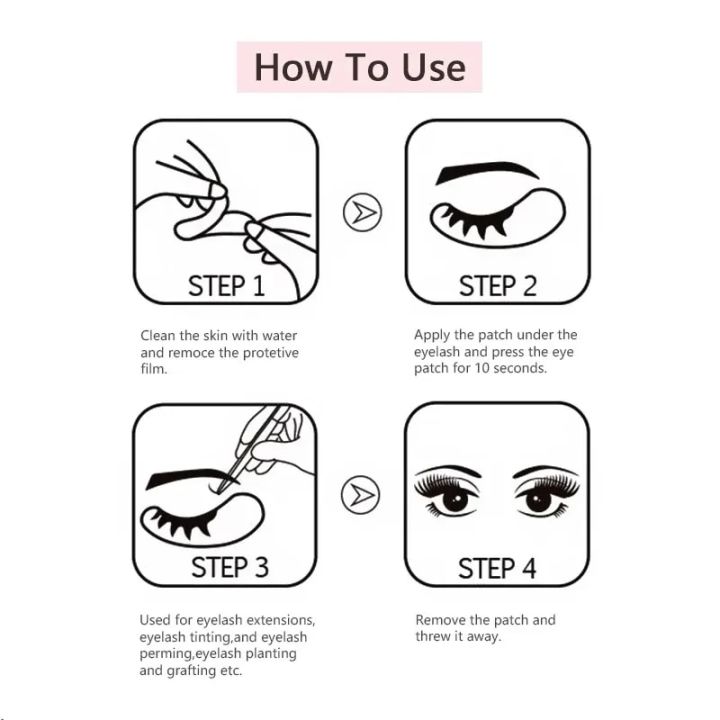 How To Use

STEP 1

Clean the skin with water and remoce the protetive film.

STEP 2

Apply the patch under the eyelash and press the eye patch for 10 seconds.

STEP 3

Used for eyelash extensions, eyelash tinting,and eyelash perming,eyelash planting and grafting etc.

STEP 4

Remove the patch and threw it away.