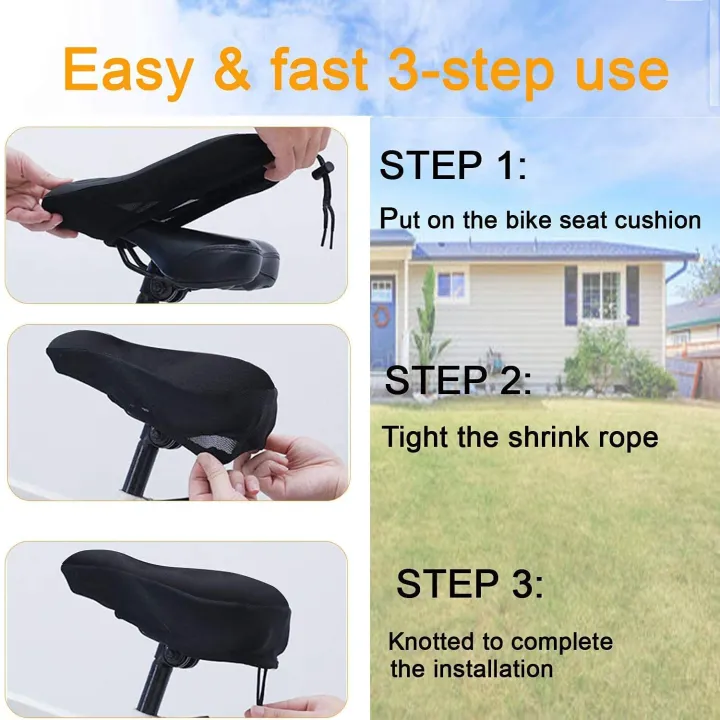 Easy & fast 3-step use

STEP 1:

Put on the bike seat cushion

STEP 2:

Tight the shrink rope

STEP 3:

Knotted to complete the installation