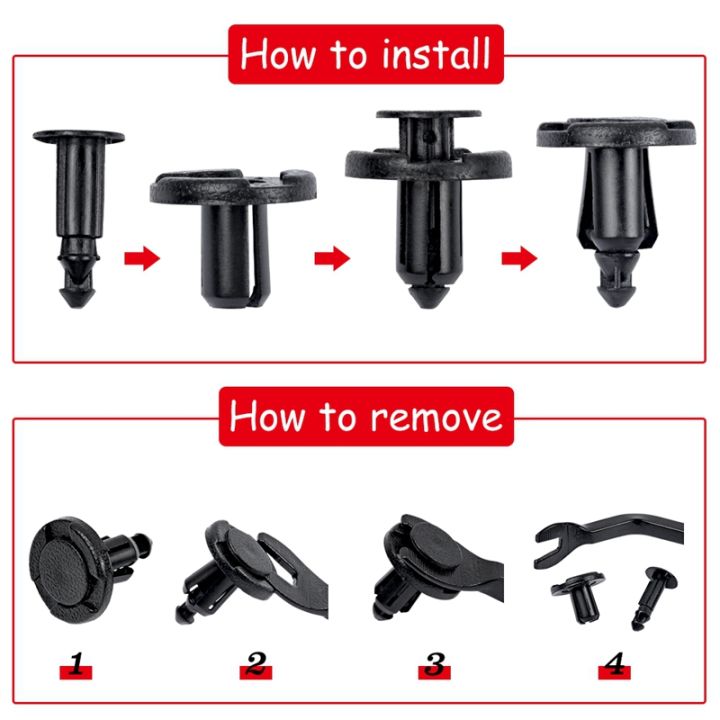 How to install

How to remove

1

2

3

4