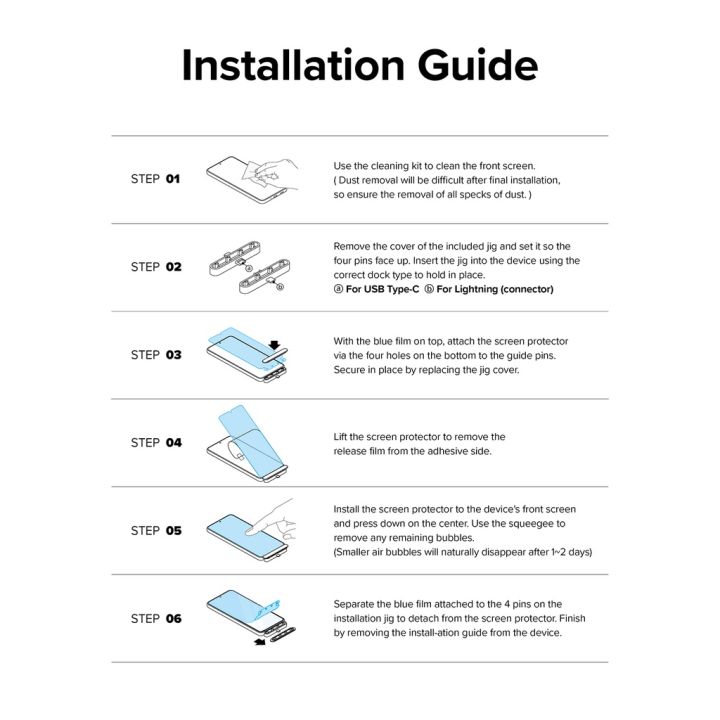 Installation Guide

STEP 01

Use the cleaning kit to clean the front screen.
( Dust removal will be difficult after final installation, so ensure the removal of all specks of dust. )

STEP 02

ⓐ

ⓑ

Remove the cover of the included jig and set it so the four pins face up. Insert the jig into the device using the correct dock type to hold in place.
ⓐ For USB Type-C ⓑ For Lightning (connector)

STEP 03

With the blue film on top, attach the screen protector via the four holes on the bottom to the guide pins. Secure in place by replacing the jig cover.

STEP 04

Lift the screen protector to remove the release film from the adhesive side.

STEP 05

Install the screen protector to the device's front screen and press down on the center. Use the squeegee to remove any remaining bubbles.
(Smaller air bubbles will naturally disappear after 1~2 days)

STEP 06

Separate the blue film attached to the 4 pins on the installation jig to detach from the screen protector. Finish by removing the install-ation guide from the device.