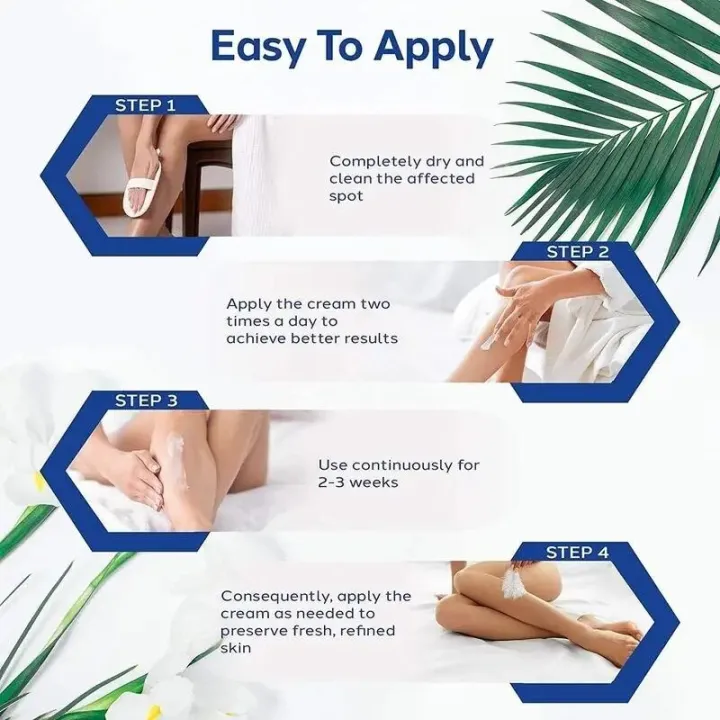 Easy To Apply

STEP 1

Completely dry and clean the affected spot

STEP 2

Apply the cream two times a day to achieve better results

STEP 3

Use continuously for 2-3 weeks

STEP 4

Consequently, apply the cream as needed to preserve fresh, refined skin