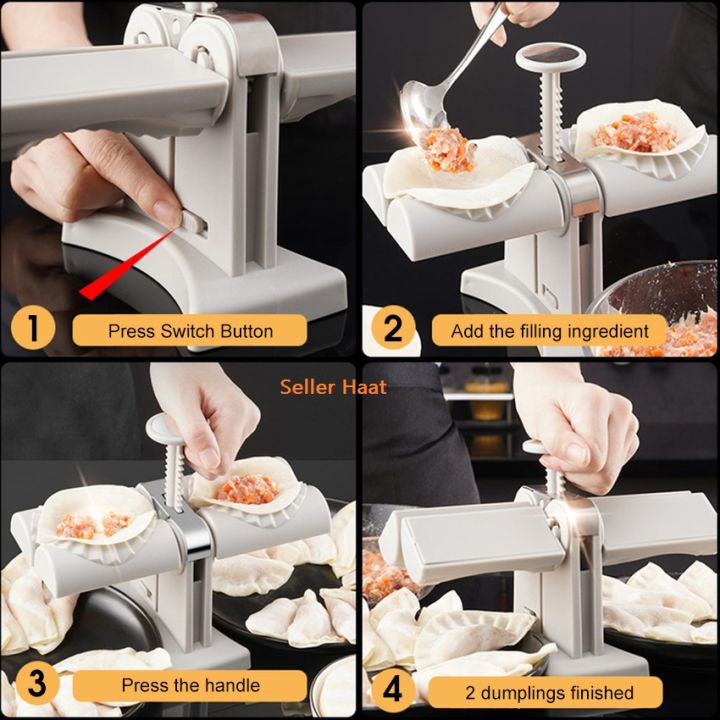 1 Press Switch Button

2 Add the filling ingredient

Seller Haat

3 Press the handle

4 2 dumplings finished