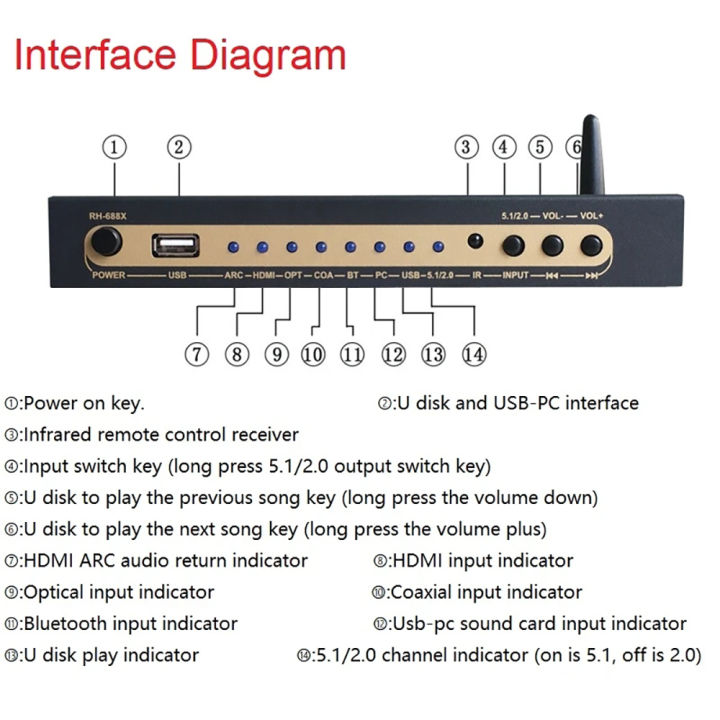 Interface Diagram

①
②
③
④
⑤
⑥

RH-688X

5.1/2.0 — VOL- — VOL+

POWER — USB — ARC — HDMI — OPT — COA — BT — PC — USB — 5.1/2.0 — IR — INPUT — ⏮ — ⏭

⑦ ⑧ ⑨ ⑩ ⑪ ⑫ ⑬ ⑭

①:Power on key.

②:U disk and USB-PC interface

③:Infrared remote control receiver

④:Input switch key (long press 5.1/2.0 output switch key)

⑤:U disk to play the previous song key (long press the volume down)

⑥:U disk to play the next song key (long press the volume plus)

⑦:HDMI ARC audio return indicator

⑧:HDMI input indicator

⑨:Optical input indicator

⑩:Coaxial input indicator

⑪:Bluetooth input indicator

⑫:Usb-pc sound card input indicator

⑬:U disk play indicator

⑭:5.1/2.0 channel indicator (on is 5.1, off is 2.0)