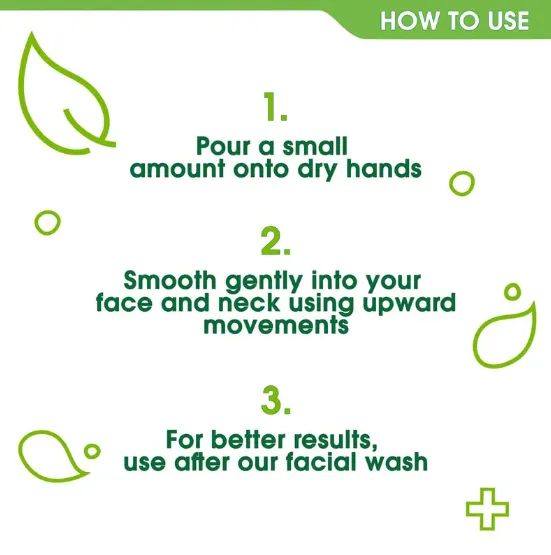 HOW TO USE

1.
Pour a small amount onto dry hands

2.
Smooth gently into your face and neck using upward movements

3.
For better results, use after our facial wash