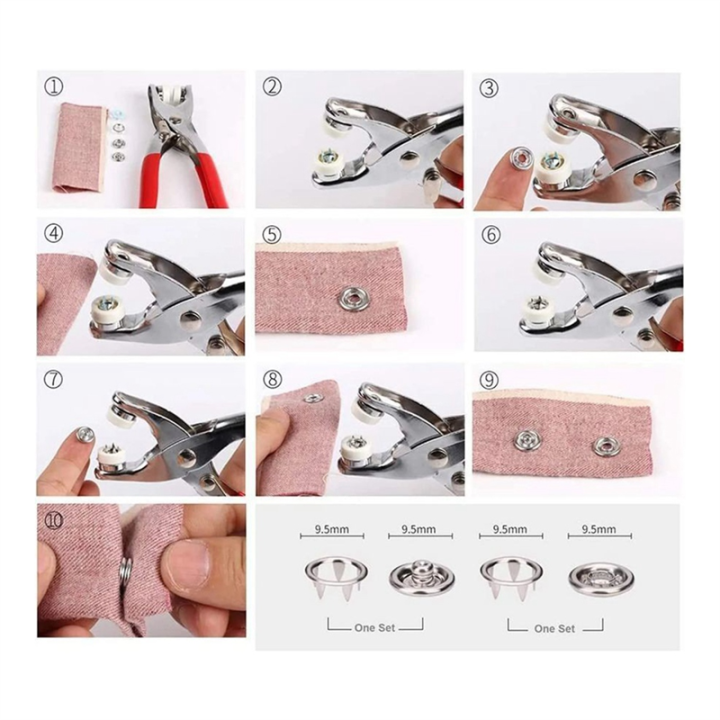 ①

②

③

④

⑤

⑥

⑦

⑧

⑨

⑩

9.5mm 9.5mm 9.5mm 9.5mm

One Set

One Set