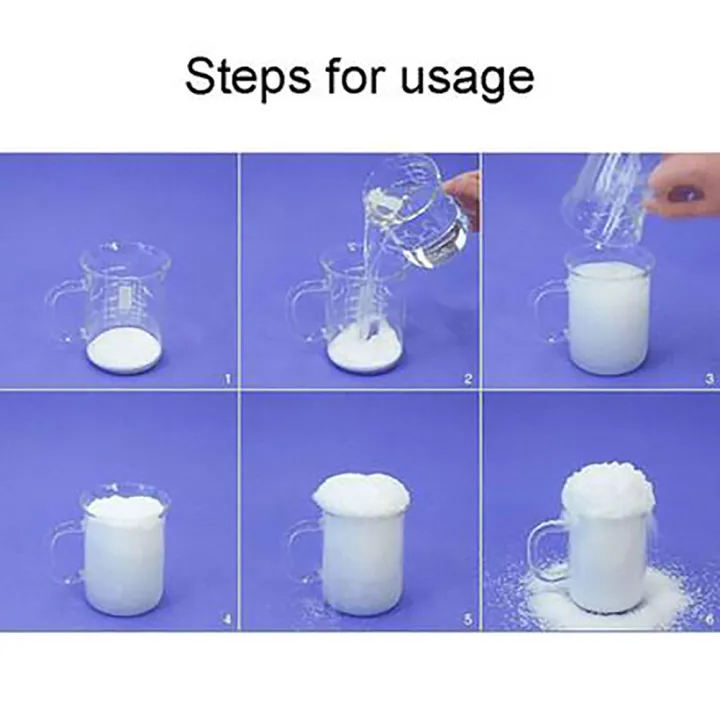 Steps for usage

1

2

3

4

5

6