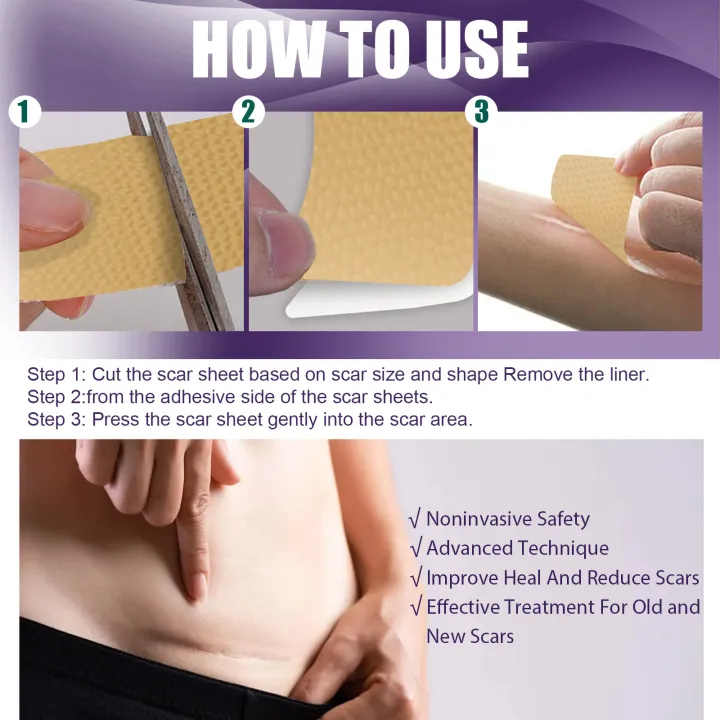 HOW TO USE

1

2

3

Step 1: Cut the scar sheet based on scar size and shape Remove the liner.
Step 2:from the adhesive side of the scar sheets.
Step 3: Press the scar sheet gently into the scar area.

√ Noninvasive Safety
√ Advanced Technique
√ Improve Heal And Reduce Scars
√ Effective Treatment For Old and New Scars